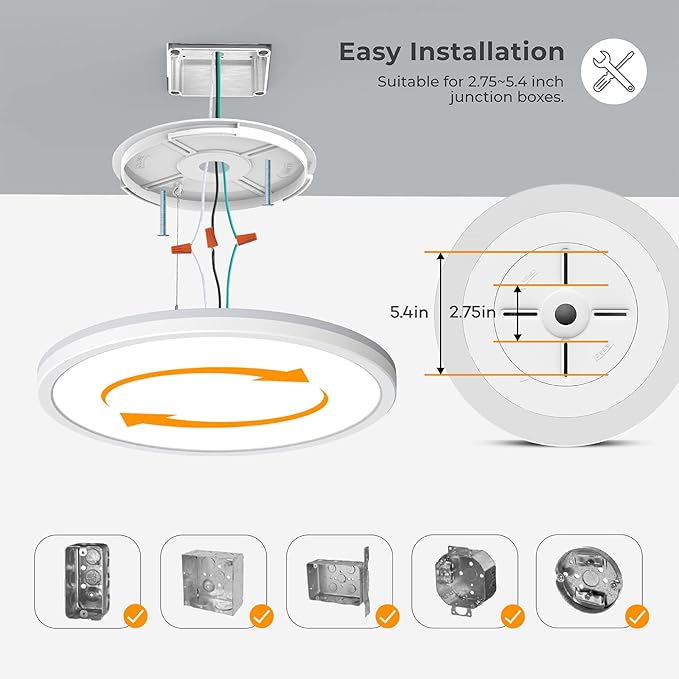 Easy Installation
Suitable for 2.75~5.4 inch junction boxes.

5.4in
2.75in