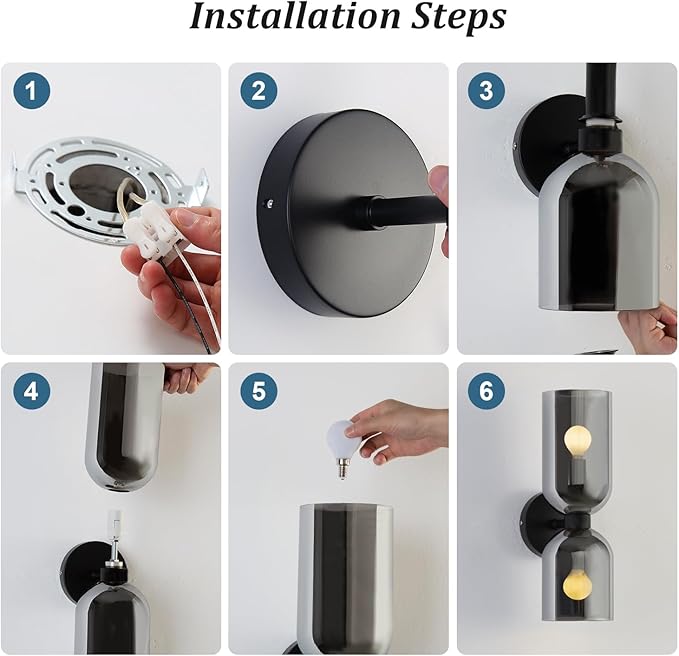 Installation Steps

1

2

3

4

5

6