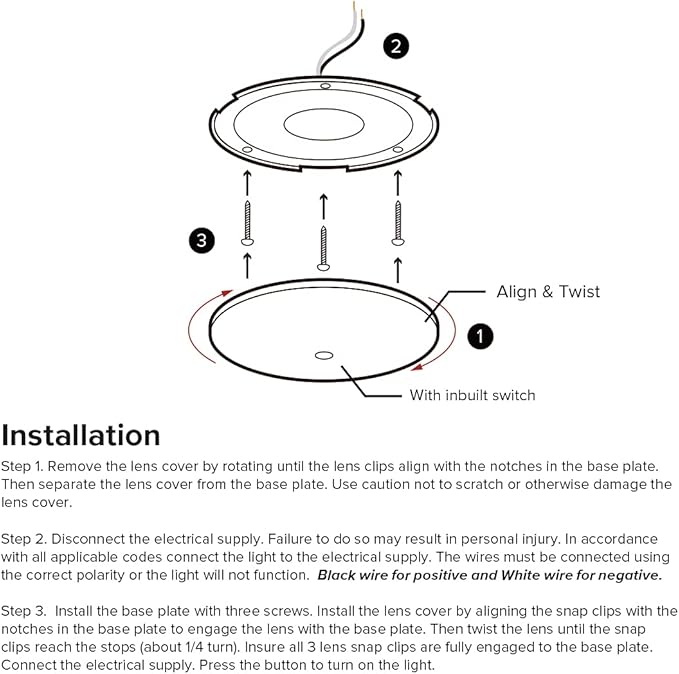 2

3

Align & Twist

1

With inbuilt switch

Installation

Step 1. Remove the lens cover by rotating until the lens clips align with the notches in the base plate. Then separate the lens cover from the base plate. Use caution not to scratch or otherwise damage the lens cover.

Step 2. Disconnect the electrical supply. Failure to do so may result in personal injury. In accordance with all applicable codes connect the light to the electrical supply. The wires must be connected using the correct polarity or the light will not function. Black wire for positive and White wire for negative.

Step 3. Install the base plate with three screws. Install the lens cover by aligning the snap clips with the notches in the base plate to engage the lens with the base plate. Then twist the lens until the snap clips reach the stops (about 1/4 turn). Insure all 3 lens snap clips are fully engaged to the base plate. Connect the electrical supply. Press the button to turn on the light.