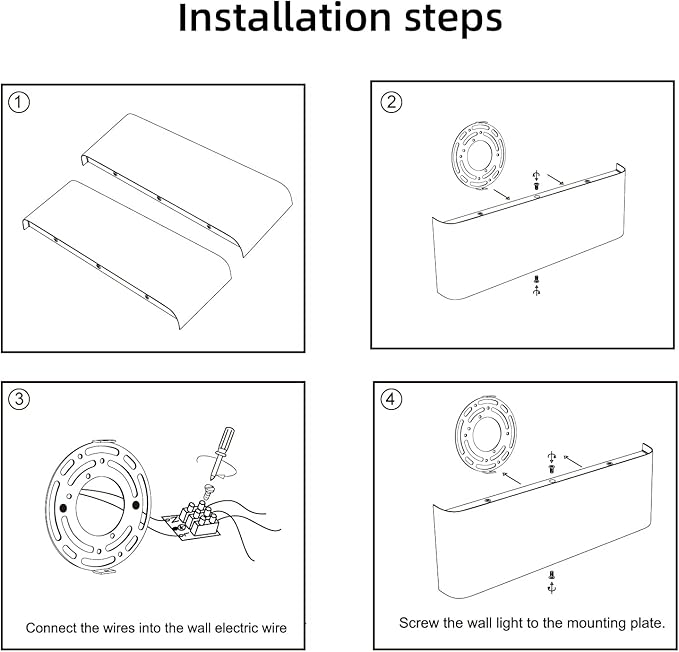 Installation steps

①

②

③

Connect the wires into the wall electric wire

④

Screw the wall light to the mounting plate.