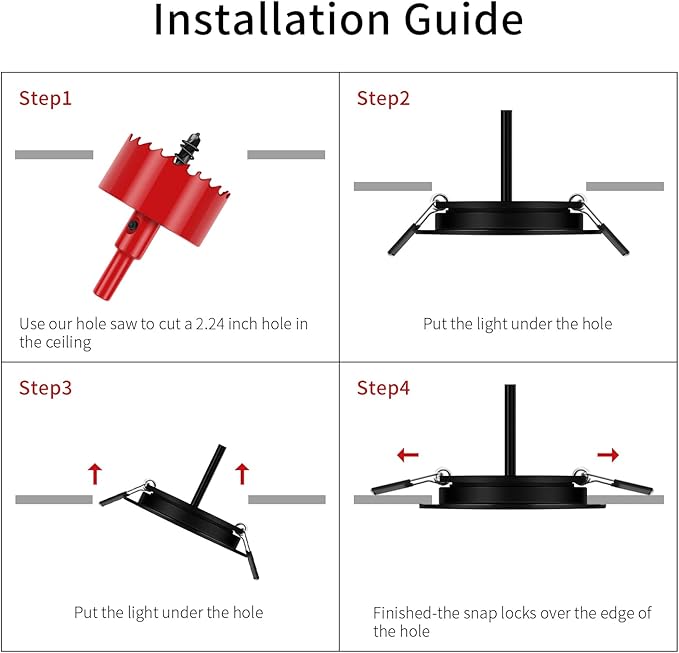 Installation Guide

Step1

Use our hole saw to cut a 2.24 inch hole in the ceiling

Step2

Put the light under the hole

Step3

Put the light under the hole

Step4

Finished-the snap locks over the edge of the hole