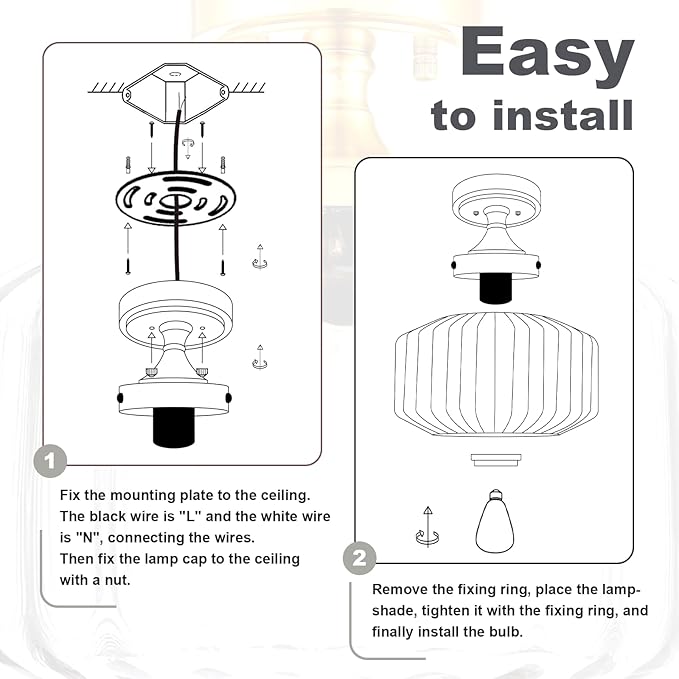 Easy
to install

1

Fix the mounting plate to the ceiling. The black wire is "L" and the white wire is "N", connecting the wires. Then fix the lamp cap to the ceiling with a nut.

2

Remove the fixing ring, place the lampshade, tighten it with the fixing ring, and finally install the bulb.