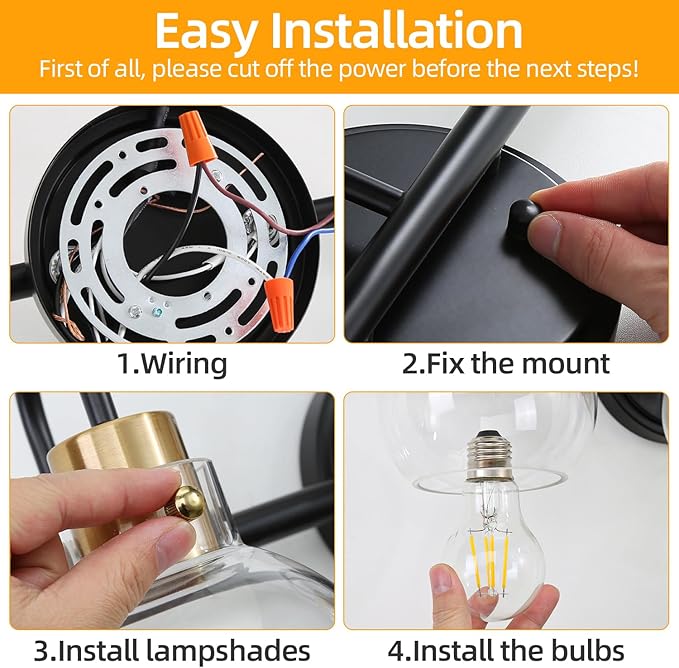 Easy Installation
First of all, please cut off the power before the next steps!

1.Wiring

2.Fix the mount

3.Install lampshades

4.Install the bulbs