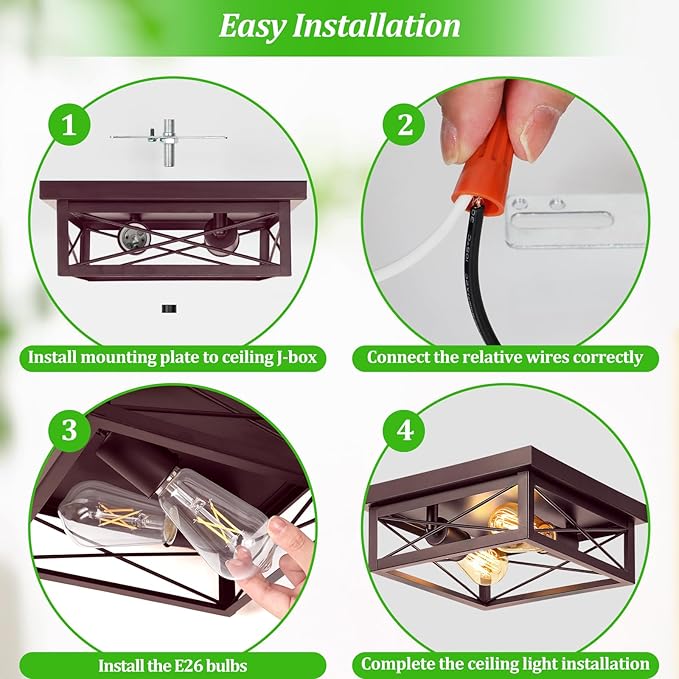 Easy Installation

1

Install mounting plate to ceiling J-box

2

Connect the relative wires correctly

3

Install the E26 bulbs

4

Complete the ceiling light installation