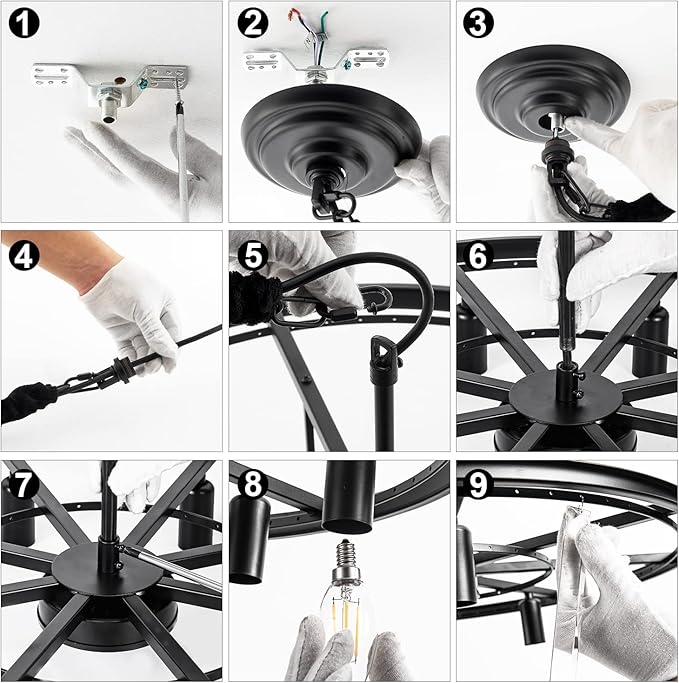 1
2
3
4
5
6
7
8
9