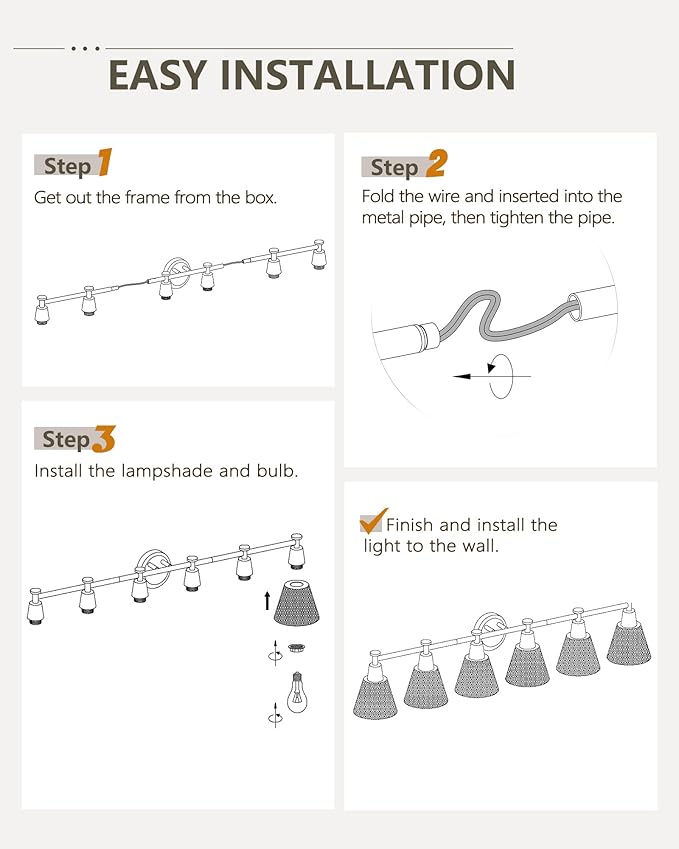 EASY INSTALLATION

Step 1
Get out the frame from the box.

Step 2
Fold the wire and inserted into the metal pipe, then tighten the pipe.

Step 3
Install the lampshade and bulb.

Finish and install the light to the wall.