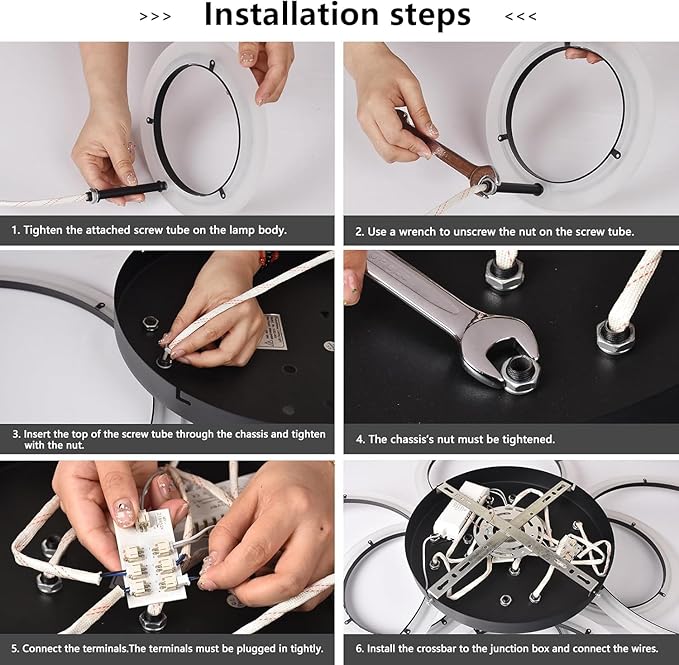 >>> Installation steps <<<

1. Tighten the attached screw tube on the lamp body.

2. Use a wrench to unscrew the nut on the screw tube.

3. Insert the top of the screw tube through the chassis and tighten with the nut.

4. The chassis's nut must be tightened.

5. Connect the terminals.The terminals must be plugged in tightly.

6. Install the crossbar to the junction box and connect the wires.