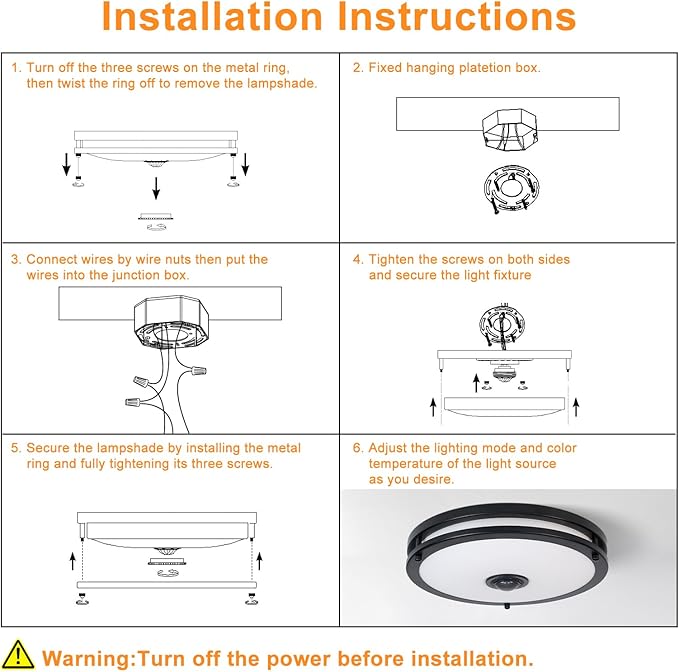 Installation Instructions

1. Turn off the three screws on the metal ring, then twist the ring off to remove the lampshade.

2. Fixed hanging platetion box.

3. Connect wires by wire nuts then put the wires into the junction box.

4. Tighten the screws on both sides and secure the light fixture

5. Secure the lampshade by installing the metal ring and fully tightening its three screws.

6. Adjust the lighting mode and color temperature of the light source as you desire.

Warning:Turn off the power before installation.