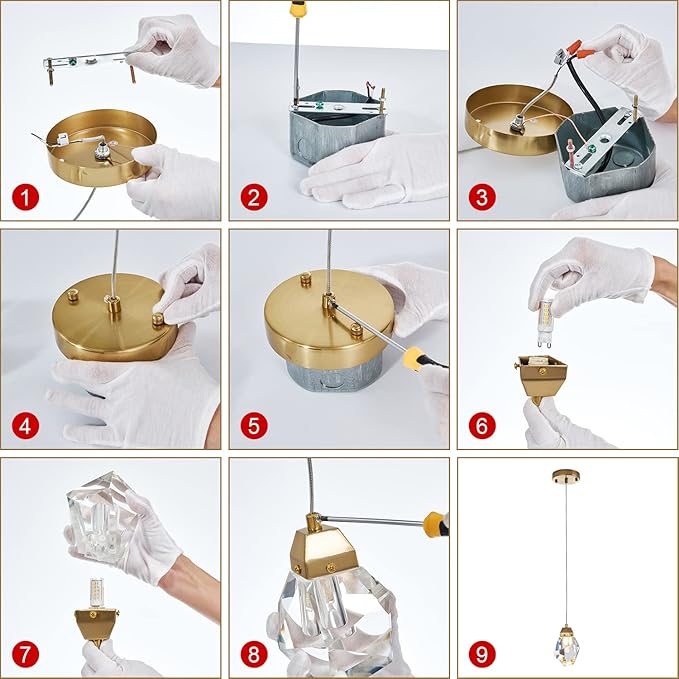 1

2

3

4

5

6

7

8

9