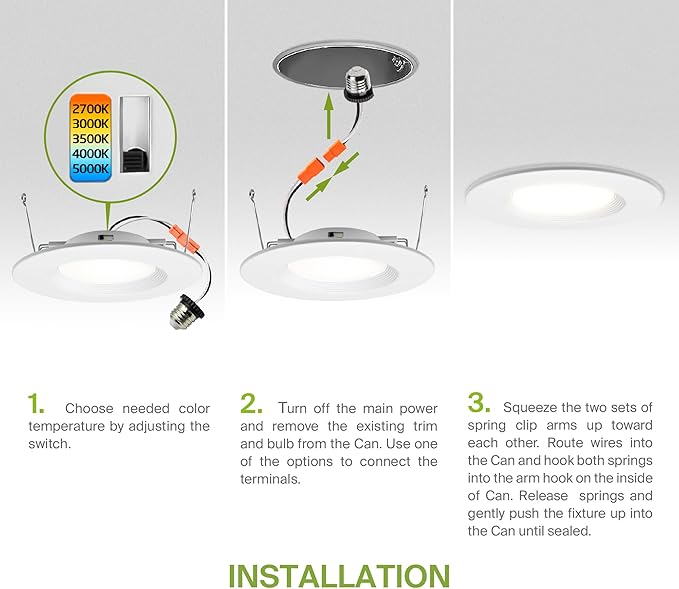 2700K
3000K
3500K
4000K
5000K

1. Choose needed color temperature by adjusting the switch.

2. Turn off the main power and remove the existing trim and bulb from the Can. Use one of the options to connect the terminals.

3. Squeeze the two sets of spring clip arms up toward each other. Route wires into the Can and hook both springs into the arm hook on the inside of Can. Release springs and gently push the fixture up into the Can until sealed.

INSTALLATION