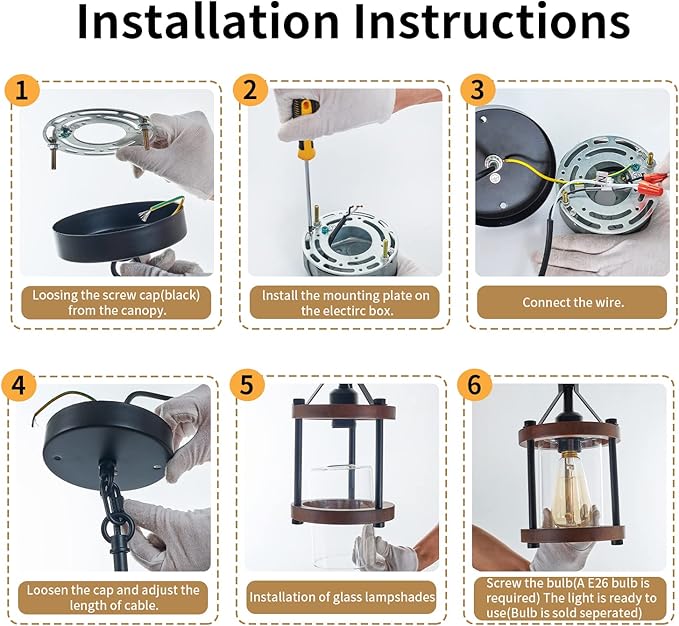 Installation Instructions

1

Loosing the screw cap(black) from the canopy.

2

Install the mounting plate on the electirc box.

3

Connect the wire.

4

Loosen the cap and adjust the length of cable.

5

Installation of glass lampshades

6

Screw the bulb(A E26 bulb is required) The light is ready to use(Bulb is sold seperated)