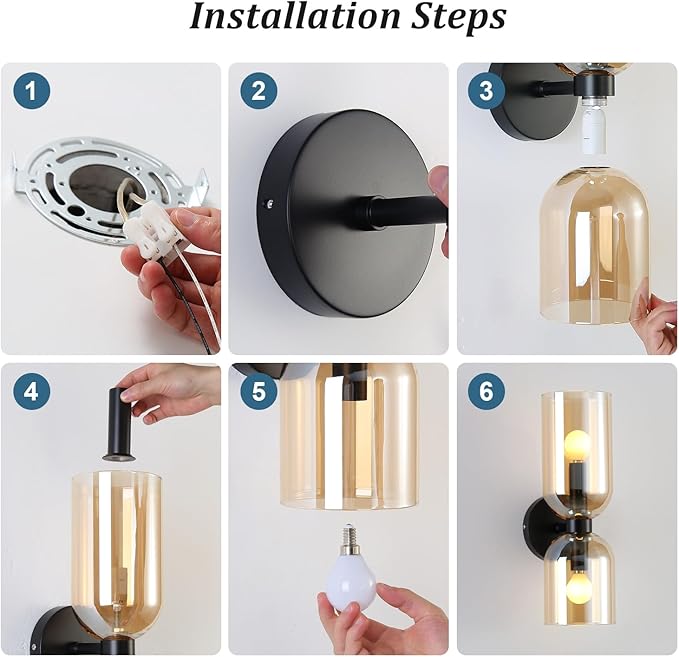 Installation Steps

1

2

3

4

5

6