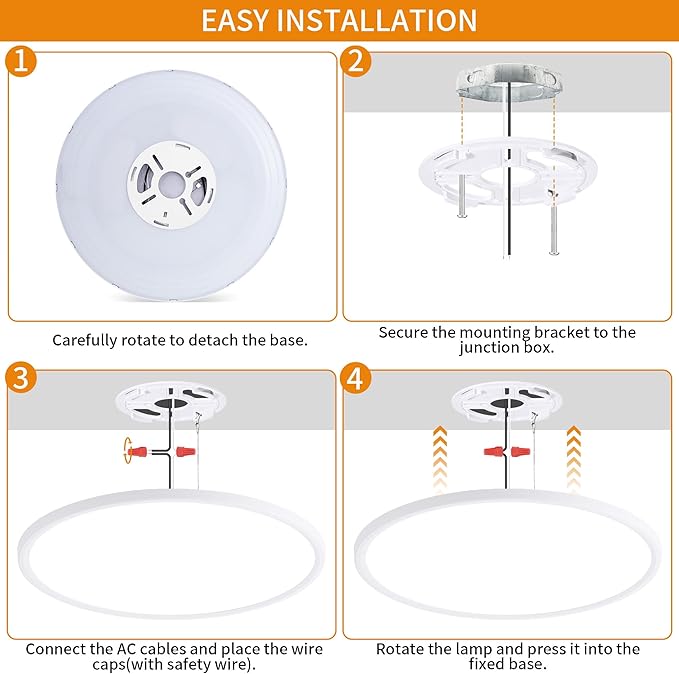 EASY INSTALLATION

1

Carefully rotate to detach the base.

2

Secure the mounting bracket to the junction box.

3

Connect the AC cables and place the wire caps(with safety wire).

4

Rotate the lamp and press it into the fixed base.