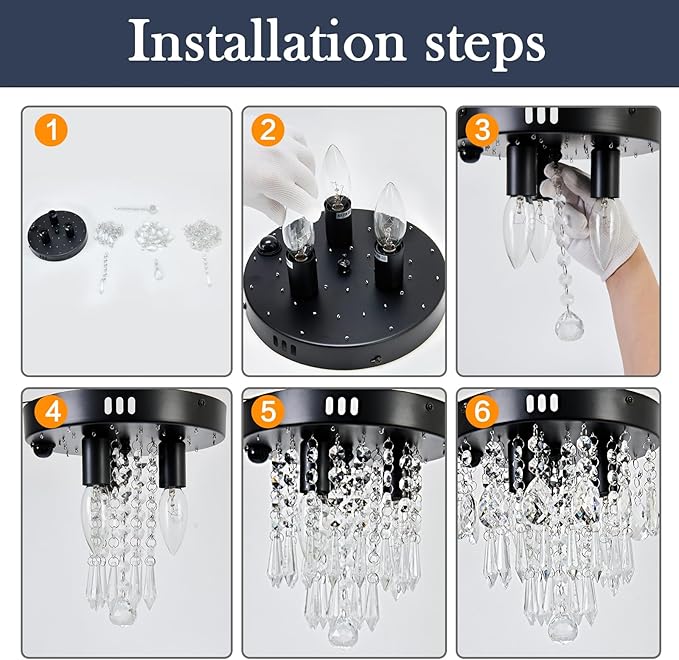 Installation steps

1

2

3

4

5

6