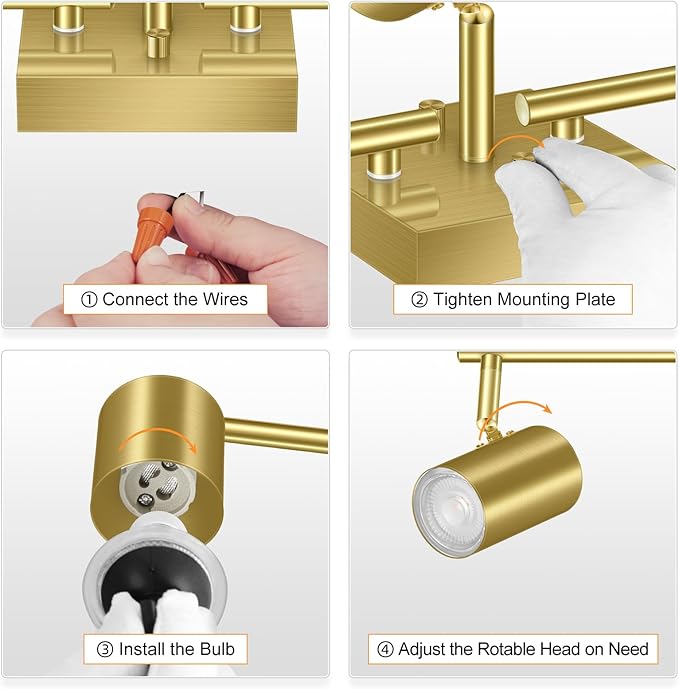 ① Connect the Wires

② Tighten Mounting Plate

③ Install the Bulb

④ Adjust the Rotable Head on Need