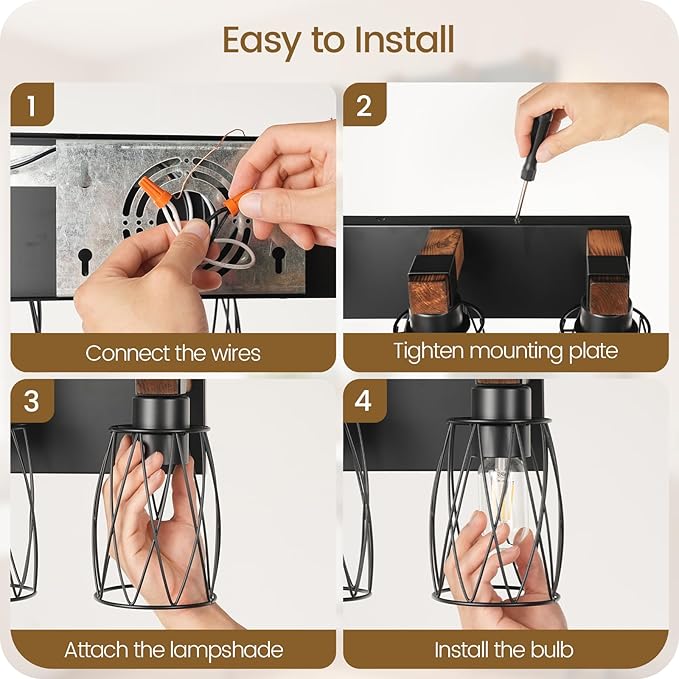 Easy to Install

1

Connect the wires

2

Tighten mounting plate

3

Attach the lampshade

4

Install the bulb