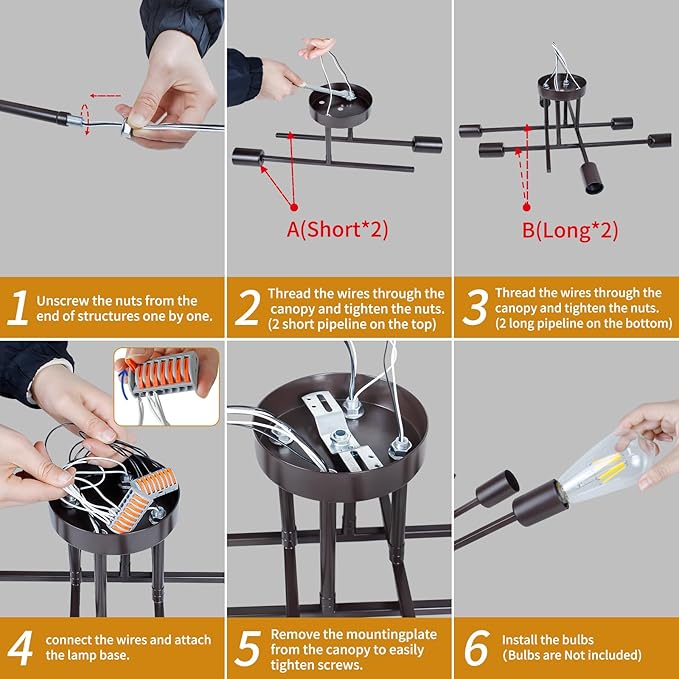 A(Short*2)

B(Long*2)

1 Unscrew the nuts from the end of structures one by one.

2 Thread the wires through the canopy and tighten the nuts. (2 short pipeline on the top)

3 Thread the wires through the canopy and tighten the nuts. (2 long pipeline on the bottom)

4 connect the wires and attach the lamp base.

5 Remove the mountingplate from the canopy to easily tighten screws.

6 Install the bulbs (Bulbs are Not included)