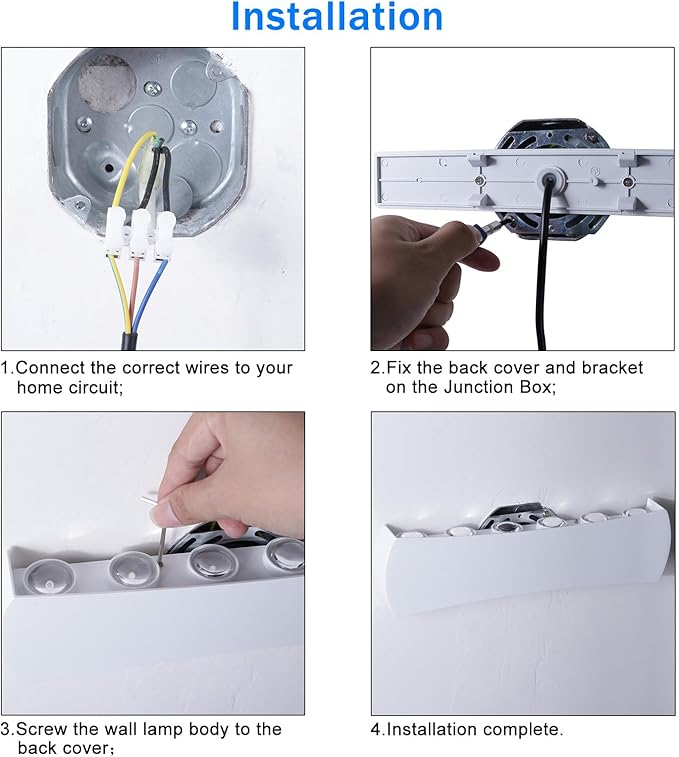 Installation

1.Connect the correct wires to your home circuit;

2.Fix the back cover and bracket on the Junction Box;

3.Screw the wall lamp body to the back cover；

4.Installation complete.