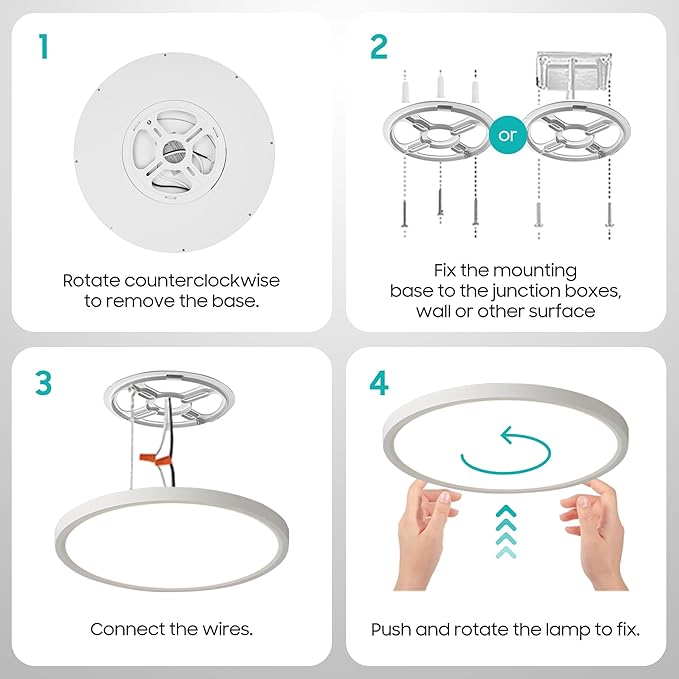 1

Rotate counterclockwise to remove the base.

2

or

Fix the mounting base to the junction boxes, wall or other surface

3

Connect the wires.

4

Push and rotate the lamp to fix.