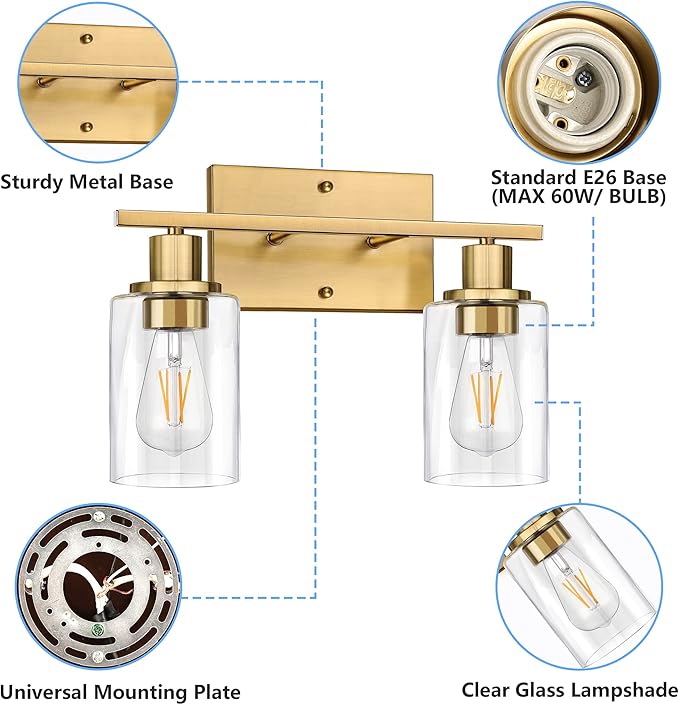 Sturdy Metal Base

Standard E26 Base (MAX 60W/ BULB)

Universal Mounting Plate

Clear Glass Lampshade