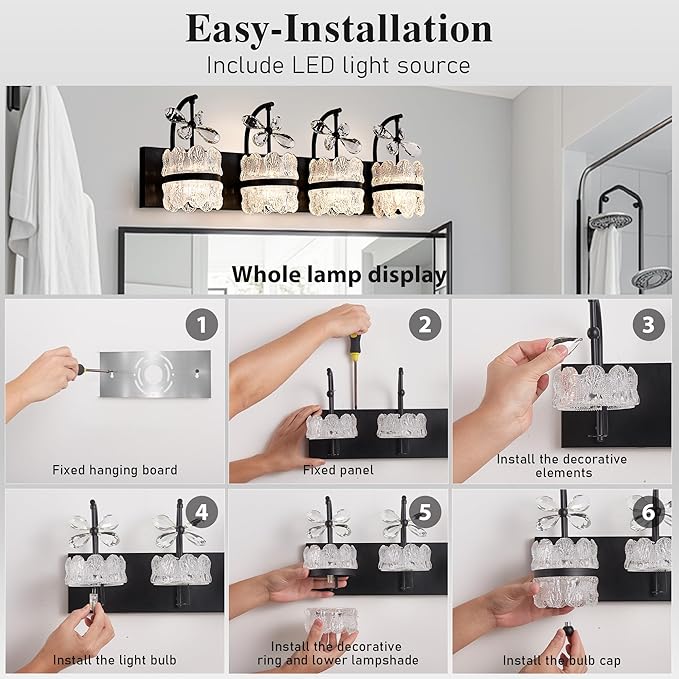 Easy-Installation
Include LED light source

Whole lamp display

1
Fixed hanging board

2
Fixed panel

3
Install the decorative elements

4
Install the light bulb

5
Install the decorative ring and lower lampshade

6
Install the bulb cap