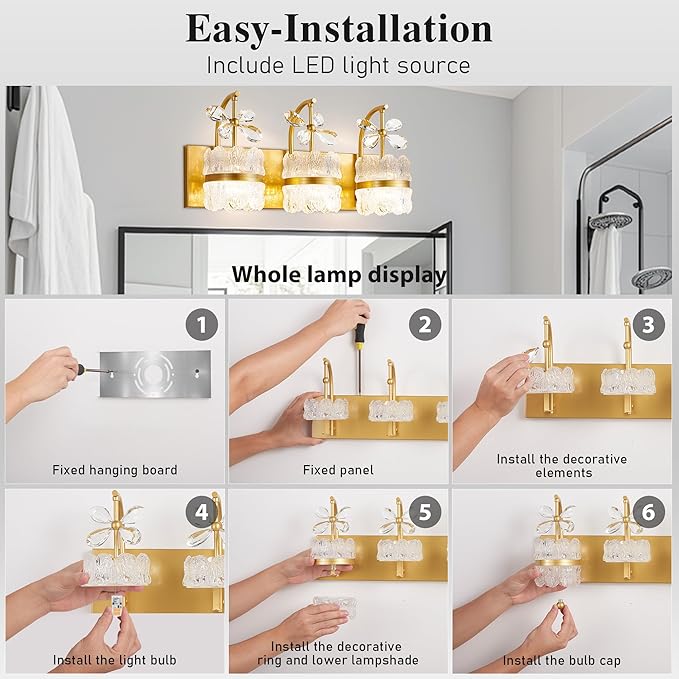 Easy-Installation
Include LED light source

Whole lamp display

1
Fixed hanging board

2
Fixed panel

3
Install the decorative elements

4
Install the light bulb

5
Install the decorative ring and lower lampshade

6
Install the bulb cap