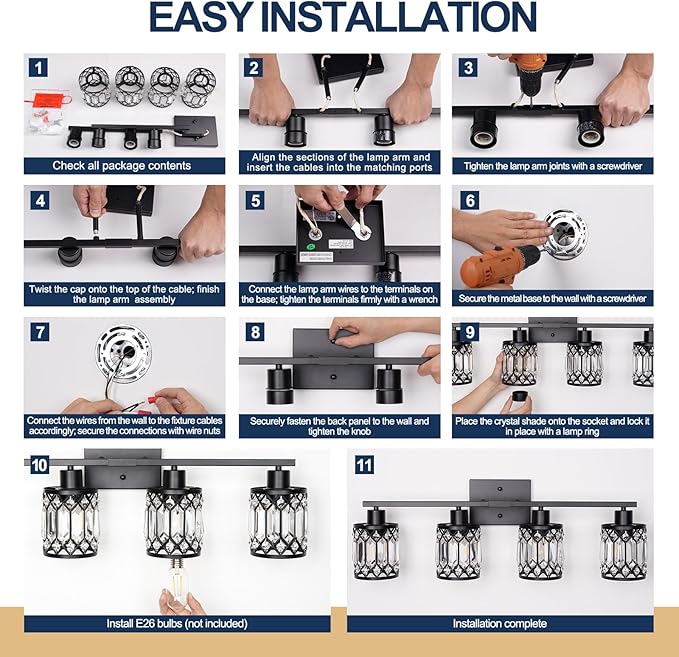 EASY INSTALLATION

1
Check all package contents

2
Align the sections of the lamp arm and insert the cables into the matching ports

3
Tighten the lamp arm joints with a screwdriver

4
Twist the cap onto the top of the cable; finish the lamp arm assembly

5
Connect the lamp arm wires to the terminals on the base; tighten the terminals firmly with a wrench

6
Secure the metal base to the wall with a screwdriver

7
Connect the wires from the wall to the fixture cables accordingly; secure the connections with wire nuts

8
Securely fasten the back panel to the wall and tighten the knob

9
Place the crystal shade onto the socket and lock it in place with a lamp ring

10
Install E26 bulbs (not included)

11
Installation complete