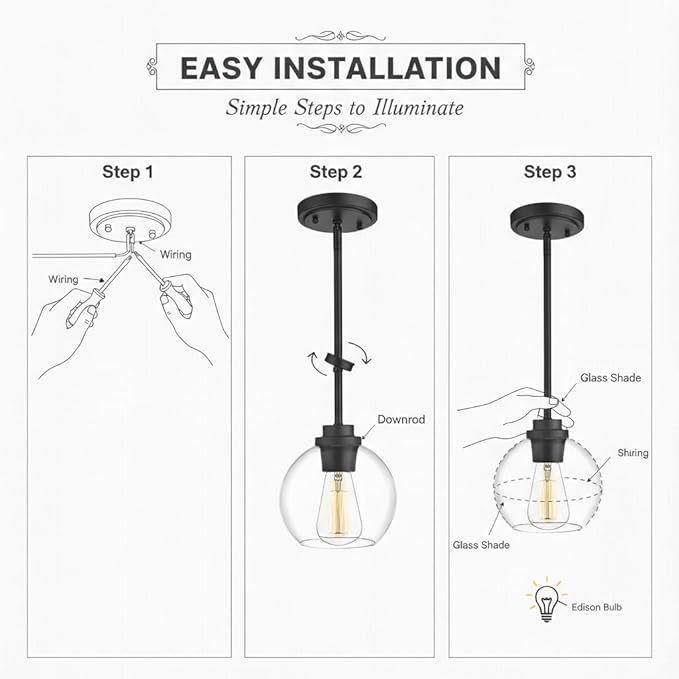 EASY INSTALLATION

Simple Steps to Illuminate

Step 1

Wiring

Wiring

Step 2

Downrod

Step 3

Glass Shade

Shiring

Glass Shade

Edison Bulb