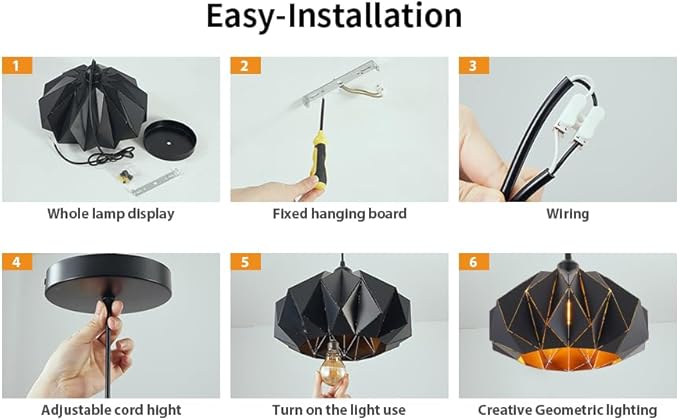 Easy-Installation

1

Whole lamp display

2

Fixed hanging board

3

Wiring

4

Adjustable cord hight

5

Turn on the light use

6

Creative Geometric lighting