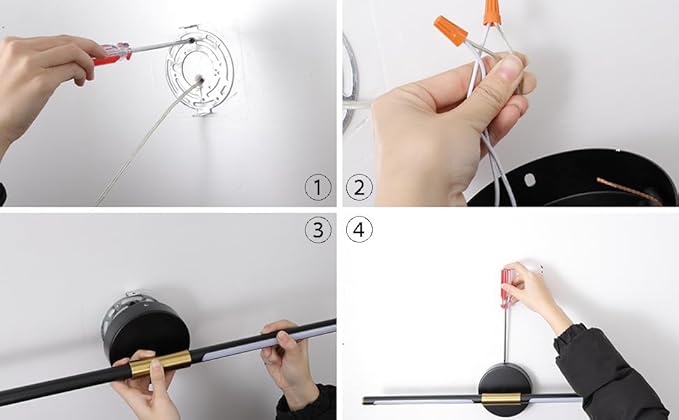 ①
②
③
④