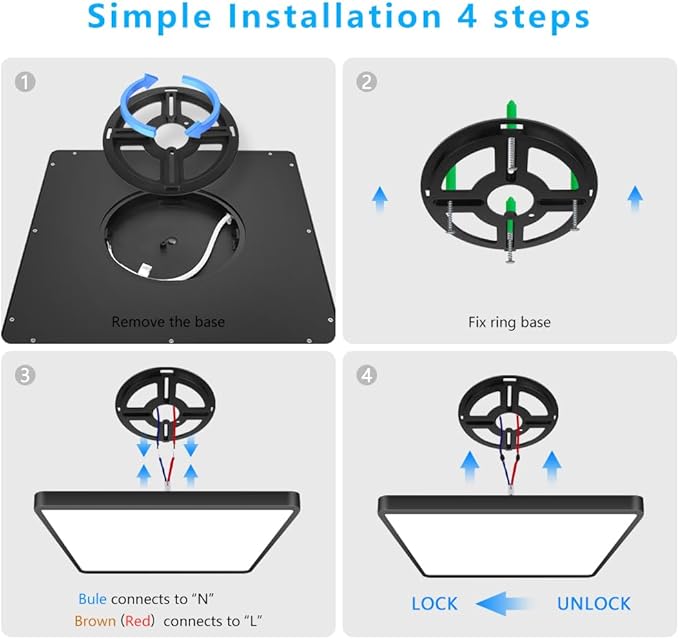 Simple Installation 4 steps

1

Remove the base

2

Fix ring base

3

Bule connects to "N"
Brown (Red) connects to "L"

4

LOCK UNLOCK