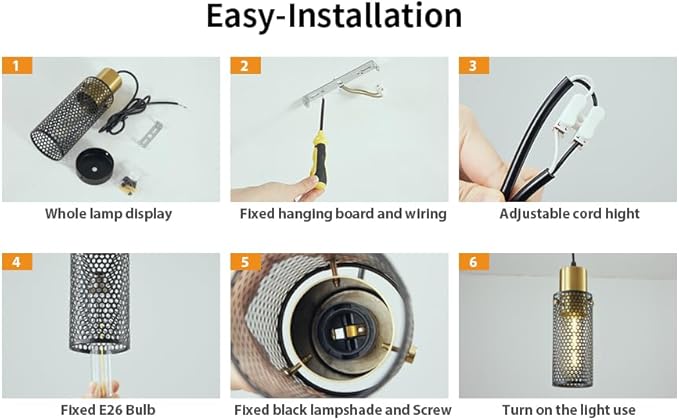 Easy-Installation

1
Whole lamp display

2
Fixed hanging board and wiring

3
Adjustable cord hight

4
Fixed E26 Bulb

5
Fixed black lampshade and Screw

6
Turn on the light use