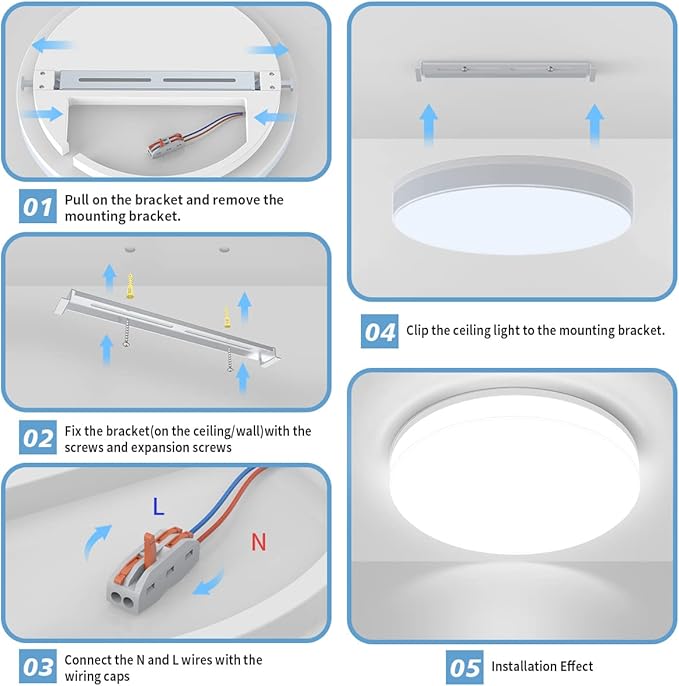 01 Pull on the bracket and remove the mounting bracket.

02 Fix the bracket(on the ceiling/wall)with the screws and expansion screws

L

N

03 Connect the N and L wires with the wiring caps

04 Clip the ceiling light to the mounting bracket.

05 Installation Effect