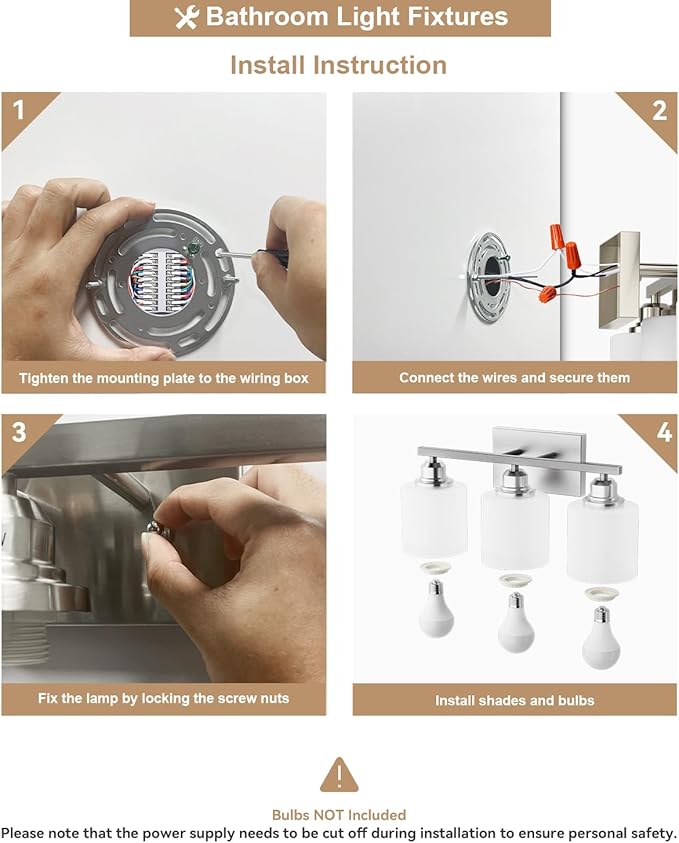 Bathroom Light Fixtures

Install Instruction

1

Tighten the mounting plate to the wiring box

2

Connect the wires and secure them

3

Fix the lamp by locking the screw nuts

4

Install shades and bulbs

Bulbs NOT Included
Please note that the power supply needs to be cut off during installation to ensure personal safety.