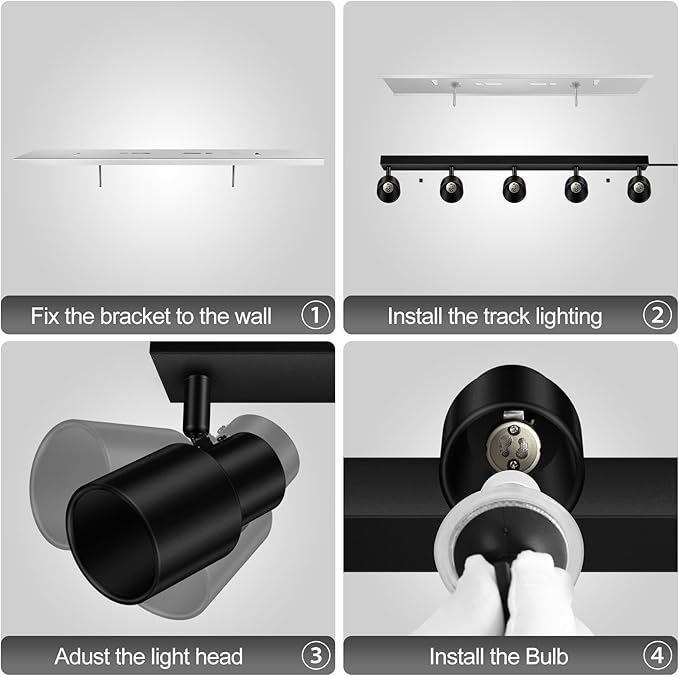 Fix the bracket to the wall ①

Install the track lighting ②

Adust the light head ③

Install the Bulb ④