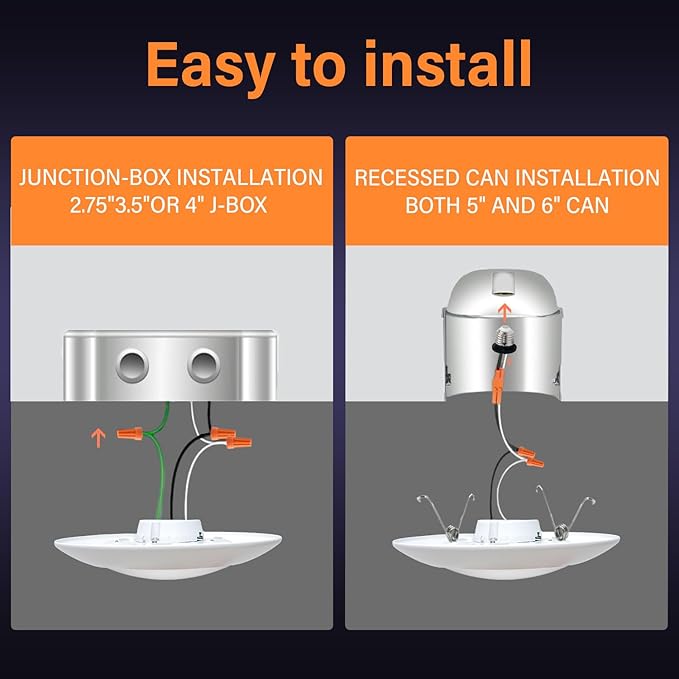 Easy to install

JUNCTION-BOX INSTALLATION
2.75"3.5"OR 4" J-BOX

RECESSED CAN INSTALLATION
BOTH 5" AND 6" CAN