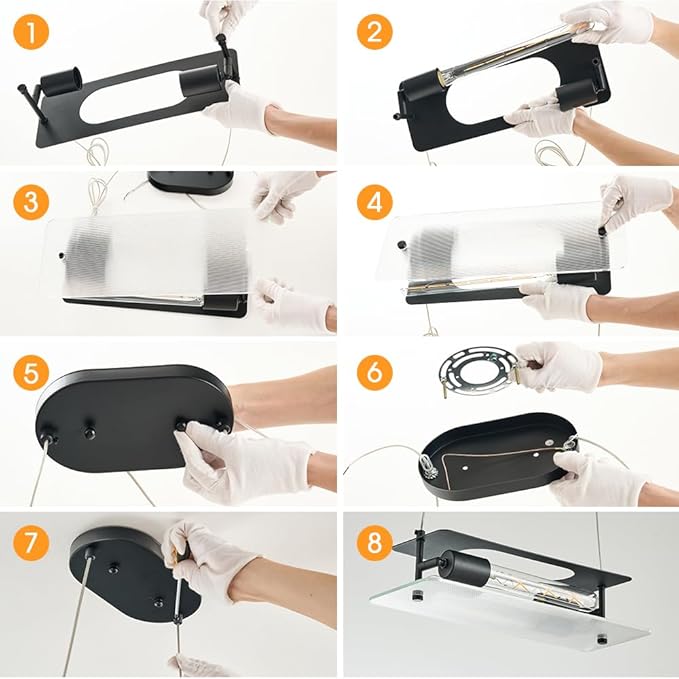 1

2

3

4

5

6

7

8