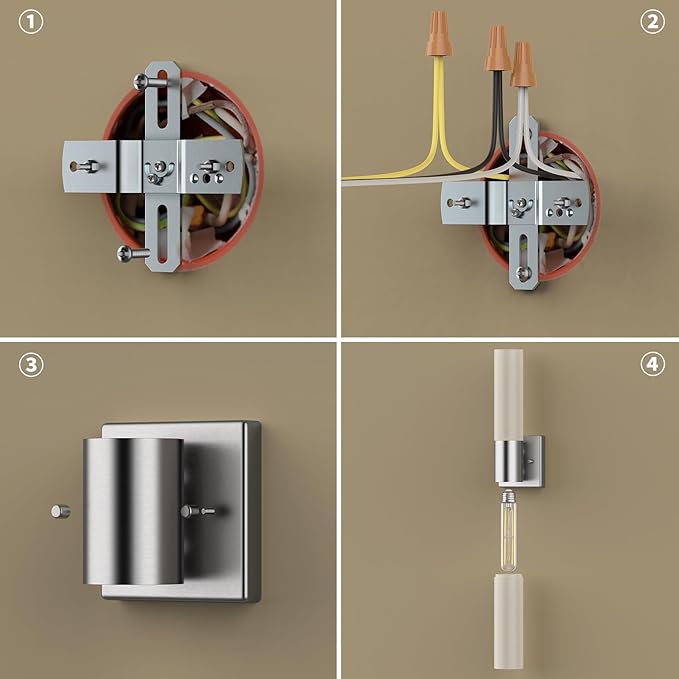 ①
②
③
④