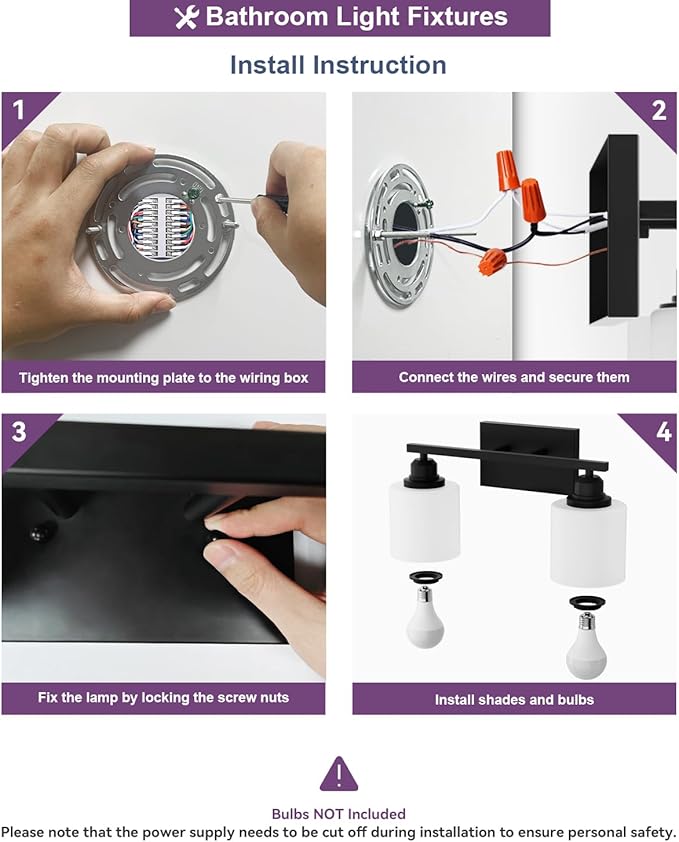 Bathroom Light Fixtures

Install Instruction

1

Tighten the mounting plate to the wiring box

2

Connect the wires and secure them

3

Fix the lamp by locking the screw nuts

4

Install shades and bulbs

Bulbs NOT Included
Please note that the power supply needs to be cut off during installation to ensure personal safety.