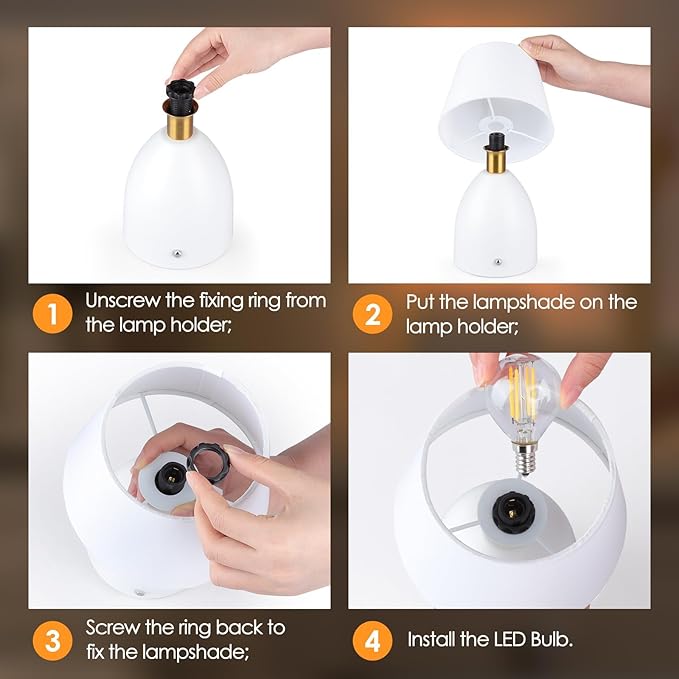 1 Unscrew the fixing ring from the lamp holder;

2 Put the lampshade on the lamp holder;

3 Screw the ring back to fix the lampshade;

4 Install the LED Bulb.