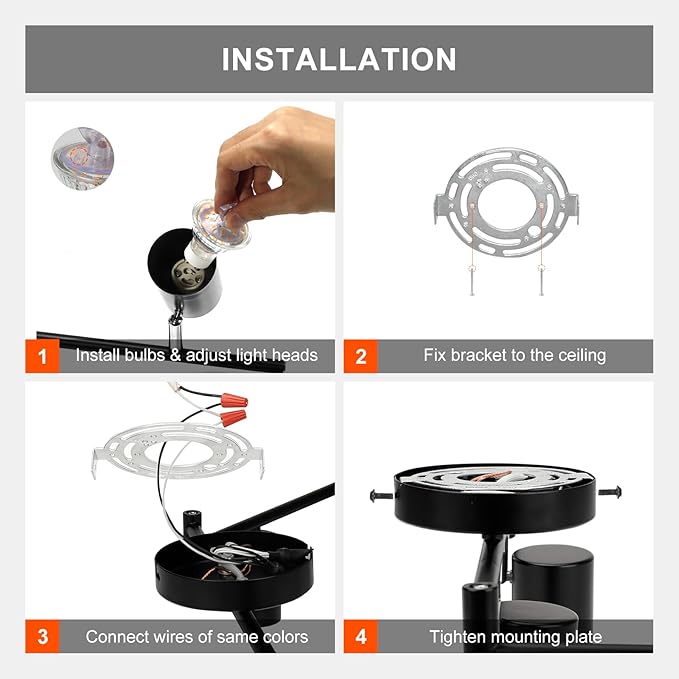 INSTALLATION

1 Install bulbs & adjust light heads

2 Fix bracket to the ceiling

3 Connect wires of same colors

4 Tighten mounting plate