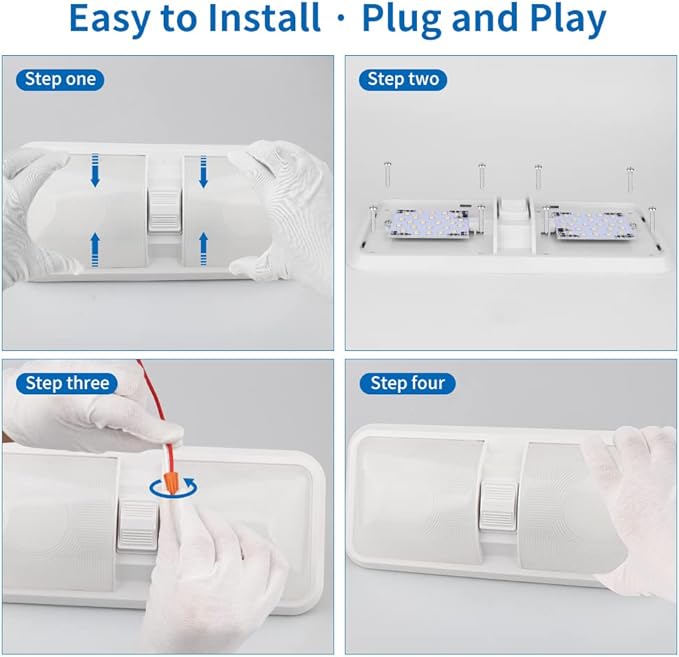 Easy to Install · Plug and Play

Step one

Step two

Step three

Step four