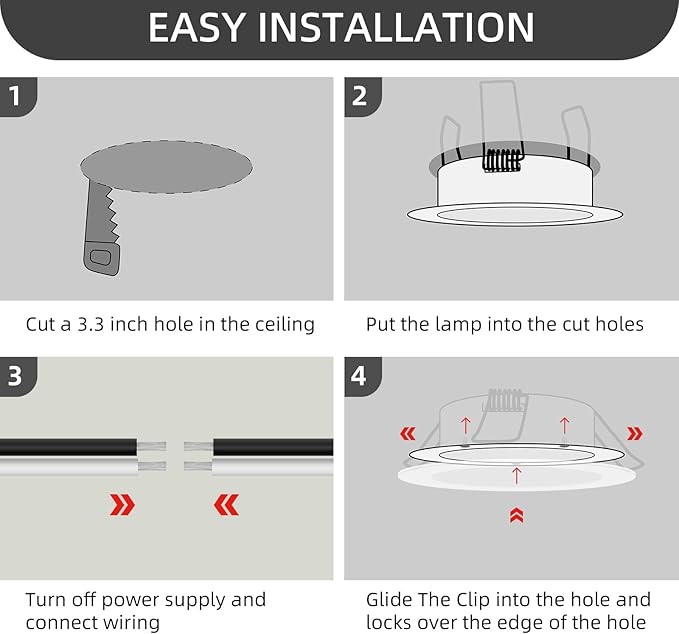 EASY INSTALLATION

1

Cut a 3.3 inch hole in the ceiling

2

Put the lamp into the cut holes

3

Turn off power supply and connect wiring

4

Glide The Clip into the hole and locks over the edge of the hole