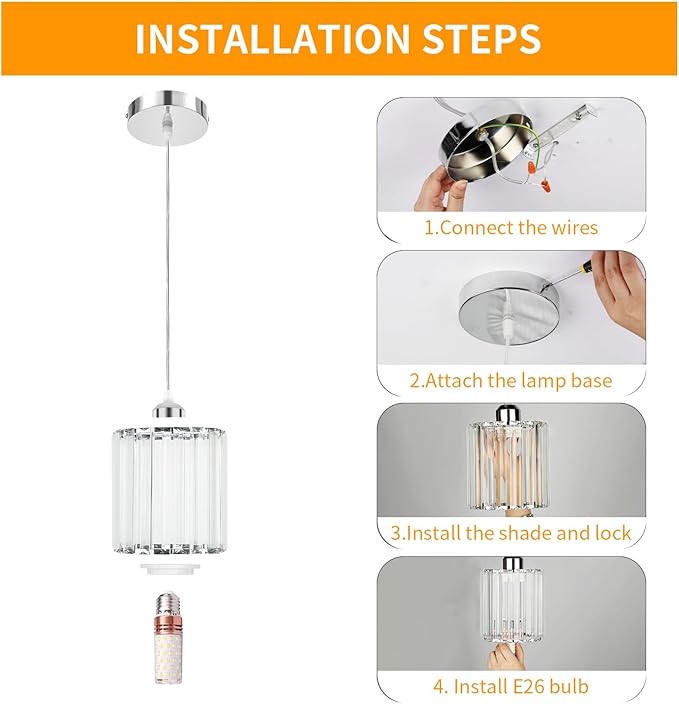 INSTALLATION STEPS

1.Connect the wires

2.Attach the lamp base

3.Install the shade and lock

4. Install E26 bulb