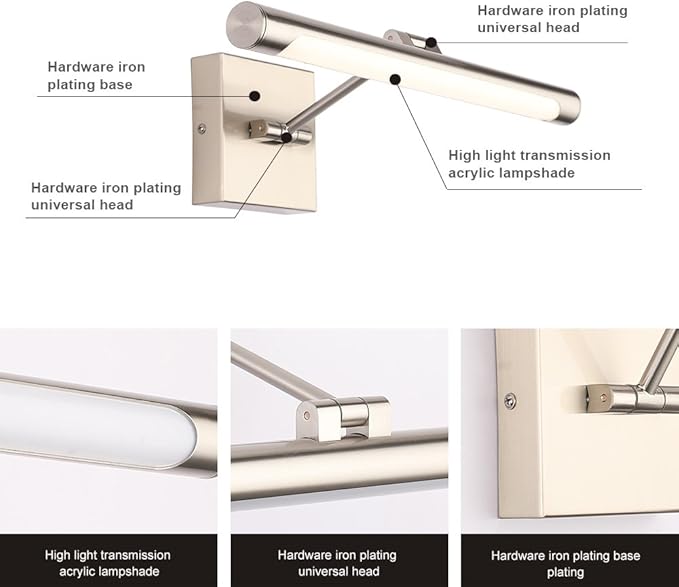 Hardware iron plating universal head

Hardware iron plating base

High light transmission acrylic lampshade

Hardware iron plating universal head

High light transmission acrylic lampshade

Hardware iron plating universal head

Hardware iron plating base plating