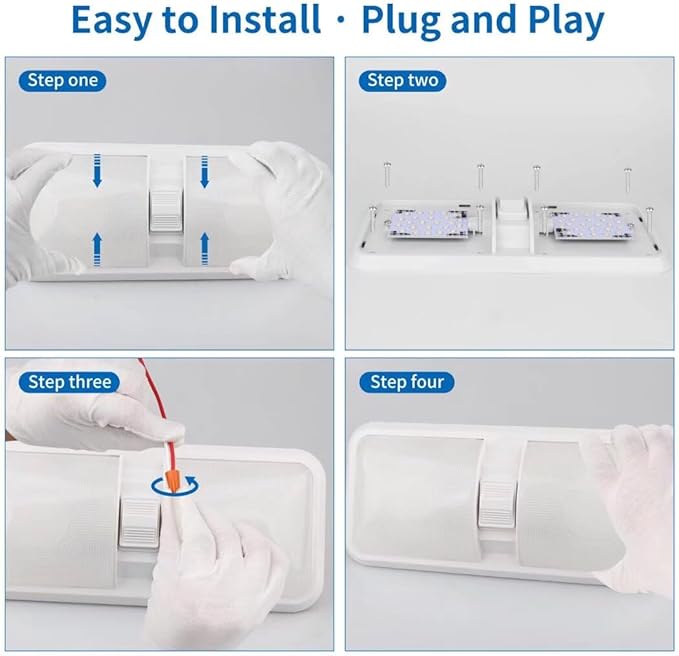 Easy to Install · Plug and Play

Step one

Step two

Step three

Step four