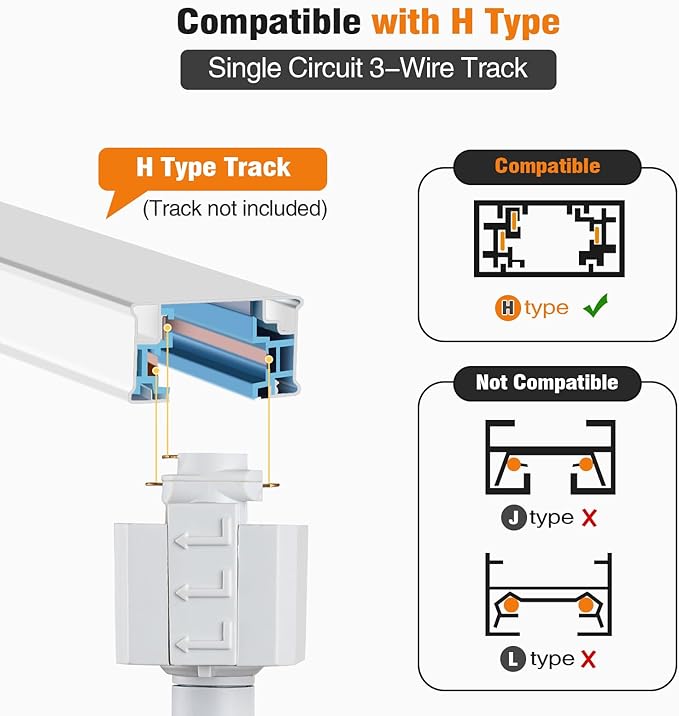 Compatible with H Type

Single Circuit 3–Wire Track

H Type Track
(Track not included)

Compatible

H type ✓

Not Compatible

J type X

L type X