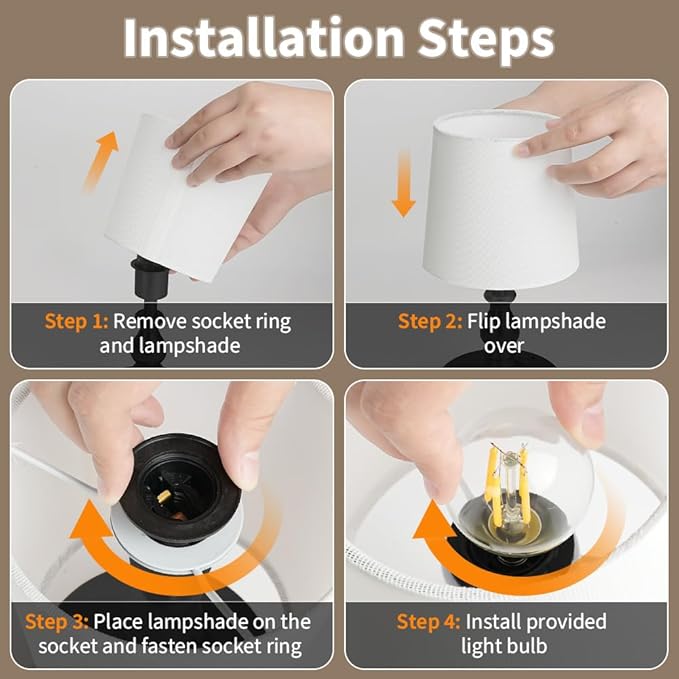 Installation Steps

Step 1: Remove socket ring and lampshade

Step 2: Flip lampshade over

Step 3: Place lampshade on the socket and fasten socket ring

Step 4: Install provided light bulb