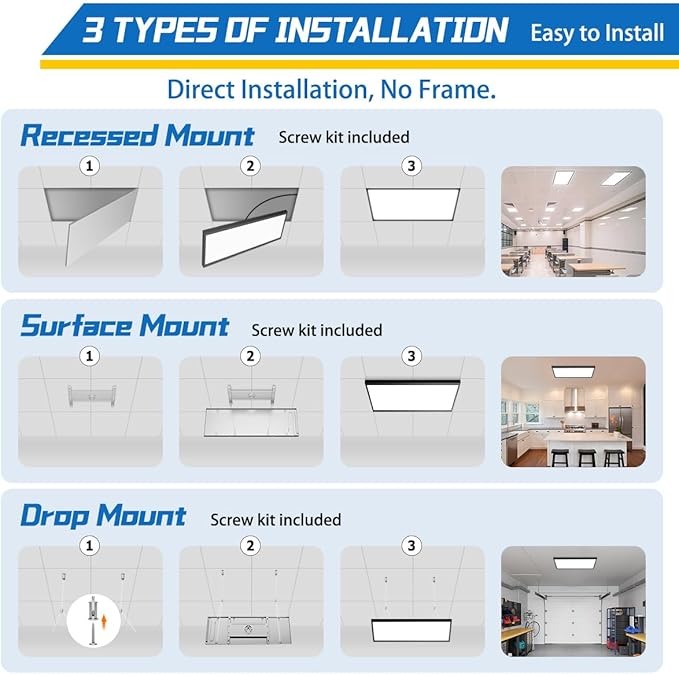 3 TYPES OF INSTALLATION Easy to Install

Direct Installation, No Frame.

Recessed Mount Screw kit included

1 2 3

Surface Mount Screw kit included

1 2 3

Drop Mount Screw kit included

1 2 3