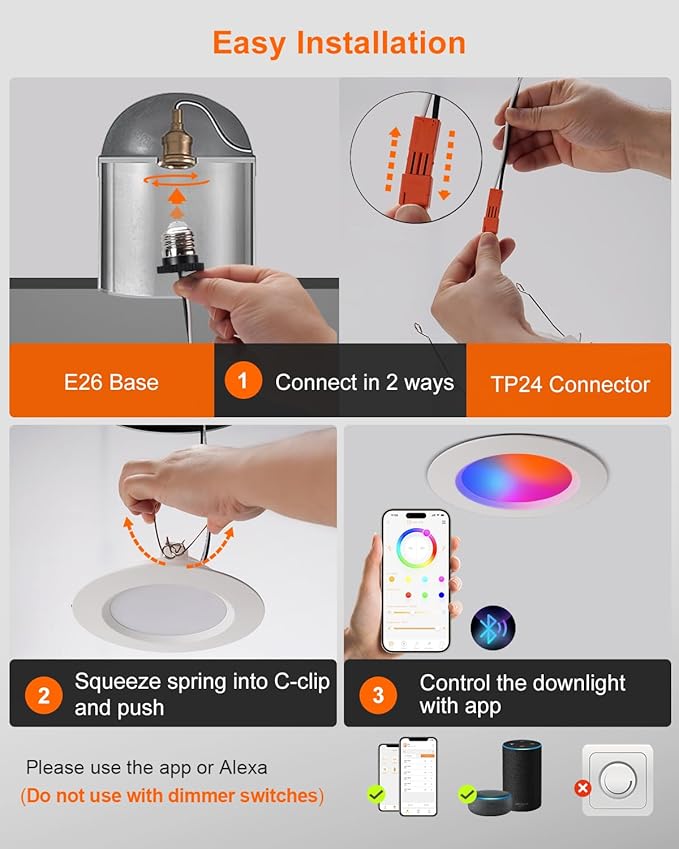 Easy Installation

E26 Base

1 Connect in 2 ways

TP24 Connector

2 Squeeze spring into C-clip and push

3 Control the downlight with app

Please use the app or Alexa
(Do not use with dimmer switches)